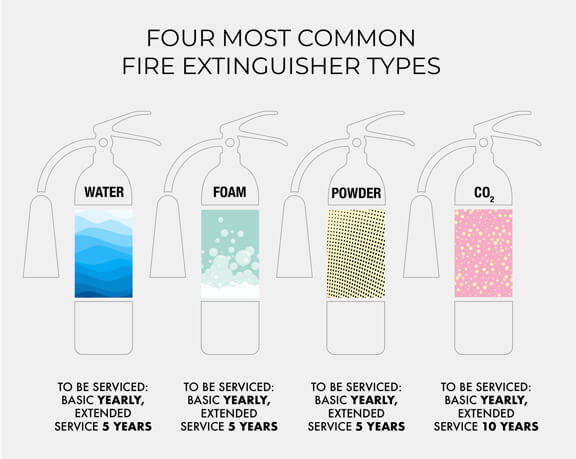 FOUR MOST COMMON FIRE EXTINGUISHER TYPES

WATER

FOAM

POWDER

$CO_2$

TO BE SERVICED: BASIC YEARLY, EXTENDED SERVICE 5 YEARS

TO BE SERVICED: BASIC YEARLY, EXTENDED SERVICE 5 YEARS

TO BE SERVICED: BASIC YEARLY, EXTENDED SERVICE 5 YEARS

TO BE SERVICED: BASIC YEARLY, EXTENDED SERVICE 10 YEARS